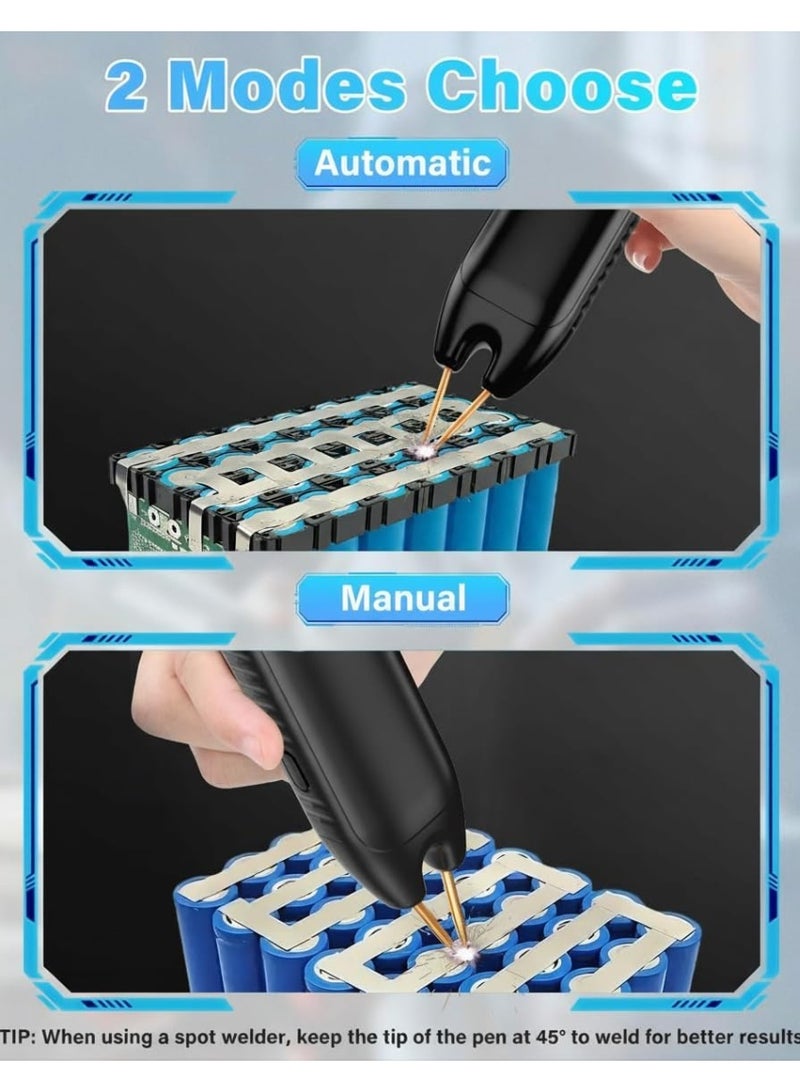 2 Modes Choose

Automatic

Manual

TIP: When using a spot welder, keep the tip of the pen at 45° to weld for better results